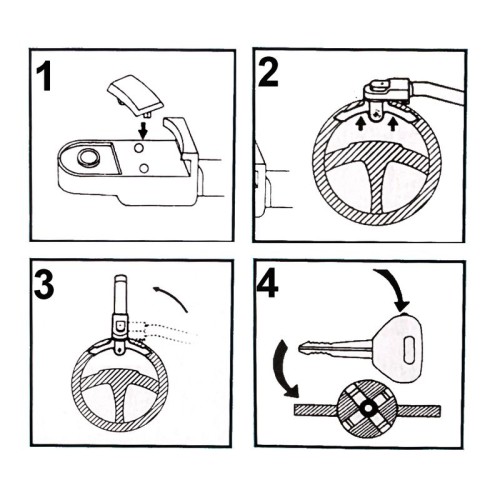 1

2

3

4